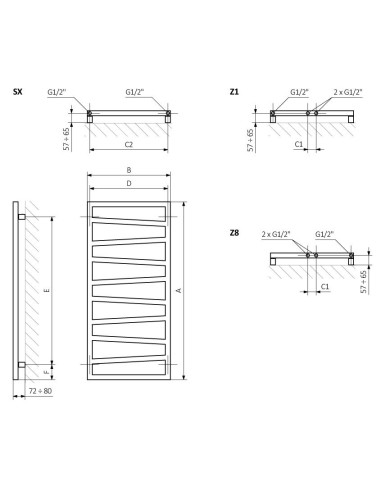 SX
G1/2"
G1/2"
57 ÷ 65
C2

Z1
G1/2"
2 x G1/2"
57 ÷ 65
C1

B
D
E
A
F
72 ÷ 80

Z8
2 x G1/2"
G1/2"
C1
57 ÷ 65