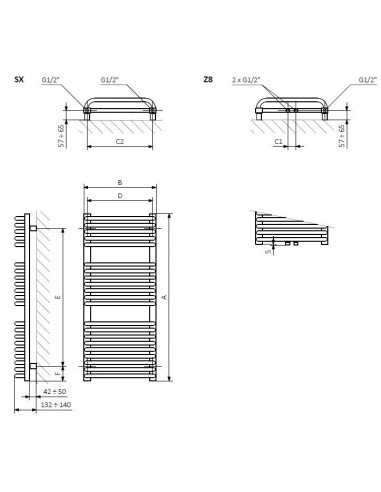 SX

G1/2"

G1/2"

57 ÷ 65

C2

Z8

2 x G1/2"

G1/2"

C1

57 ÷ 65

B

D

E

A

F

42 ÷ 50

132 ÷ 140

5