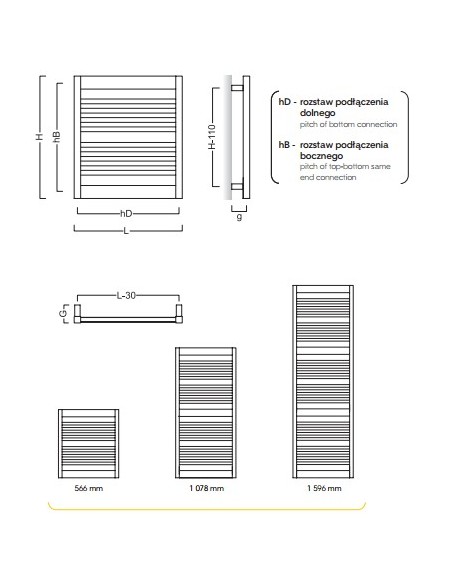 H

hB

hD

L

H-110

g

hD - rozstaw podłączenia dolnego
pitch of bottom connection

hB - rozstaw podłączenia bocznego
pitch of top-bottom same end connection

L-30

G

566 mm

1 078 mm

1 596 mm